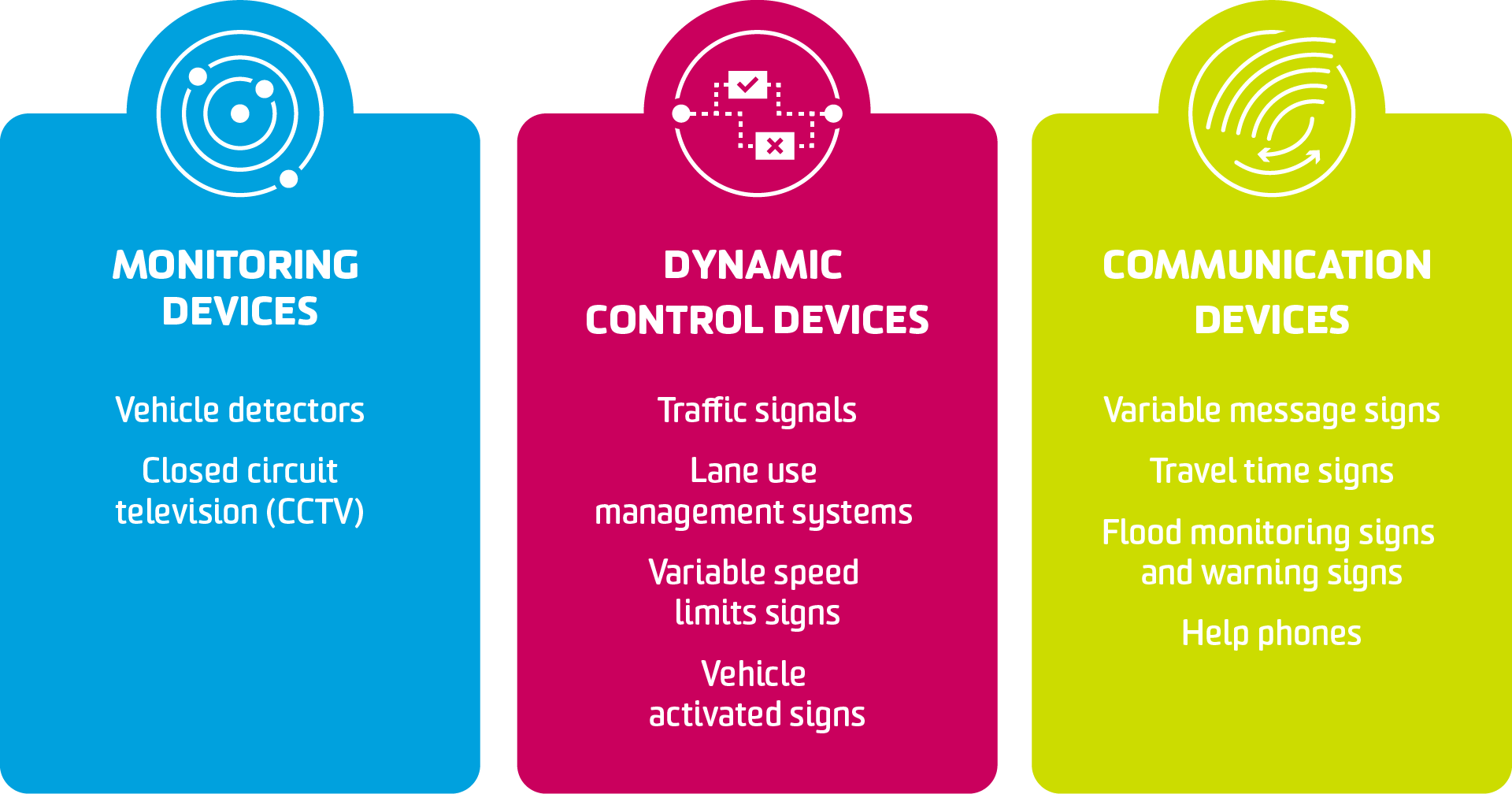 MONITORING DEVICES

Vehicle detectors

Closed circuit television (CCTV)

DYNAMIC CONTROL DEVICES

Traffic signals

Lane use management systems

Variable speed limits signs

Vehicle activated signs

COMMUNICATION DEVICES

Variable message signs

Travel time signs

Flood monitoring signs and warning signs

Help phones